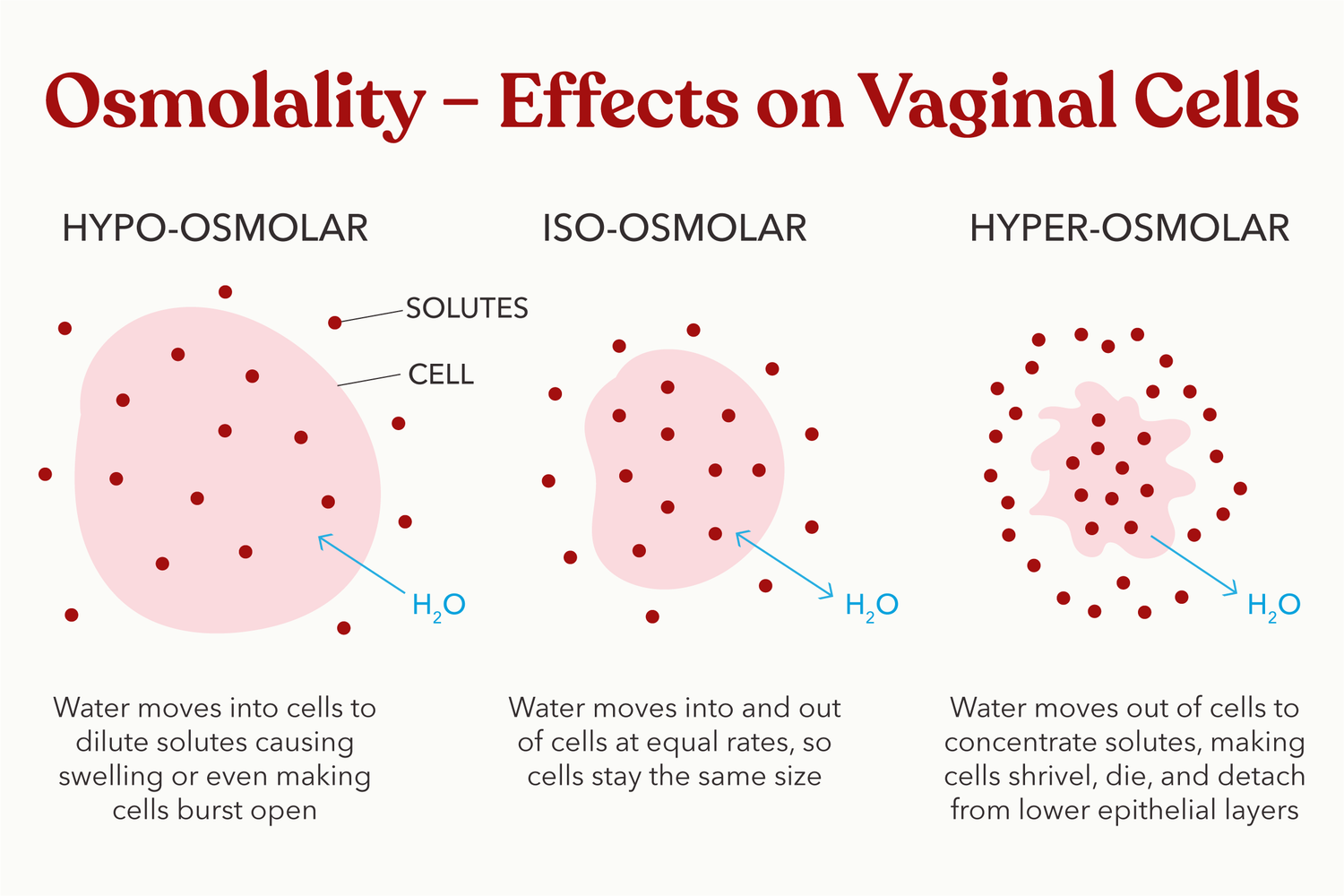 Osmolality – Effects on Vaginal Cells

HYPO-OSMOLAR

SOLUTES

CELL

$H_2O$

Water moves into cells to dilute solutes causing swelling or even making cells burst open

ISO-OSMOLAR

$H_2O$

Water moves into and out of cells at equal rates, so cells stay the same size

HYPER-OSMOLAR

$H_2O$

Water moves out of cells to concentrate solutes, making cells shrivel, die, and detach from lower epithelial layers